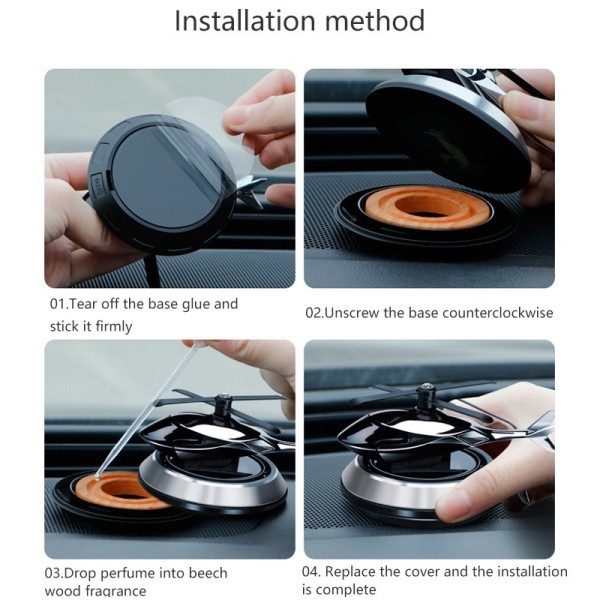 Installation method

01.Tear off the base glue and stick it firmly

02.Unscrew the base counterclockwise

03.Drop perfume into beech wood fragrance

04. Replace the cover and the installation is complete