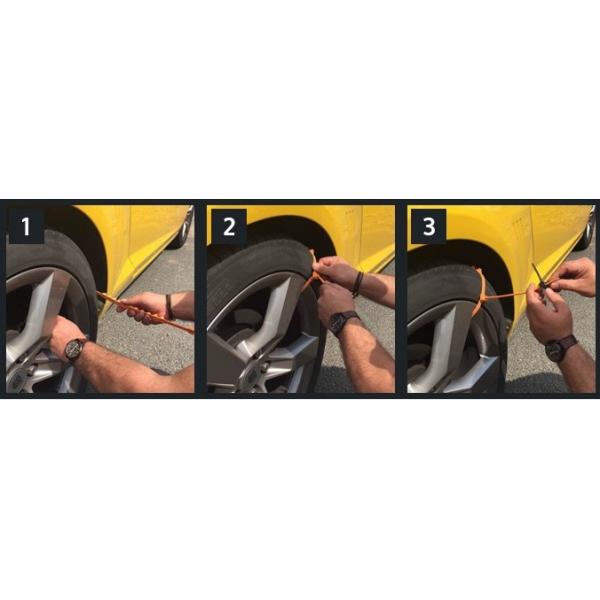 1

2

3